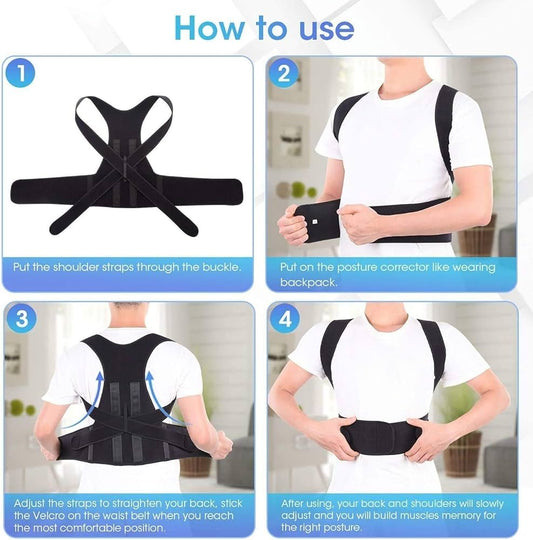 How to use

1

Put the shoulder straps through the buckle.

2

Put on the posture corrector like wearing backpack.

3

Adjust the straps to straighten your back, stick the Velcro on the waist belt when you reach the most comfortable position.

4

After using, your back and shoulders will slowly adjust and you will build muscles memory for the right posture.